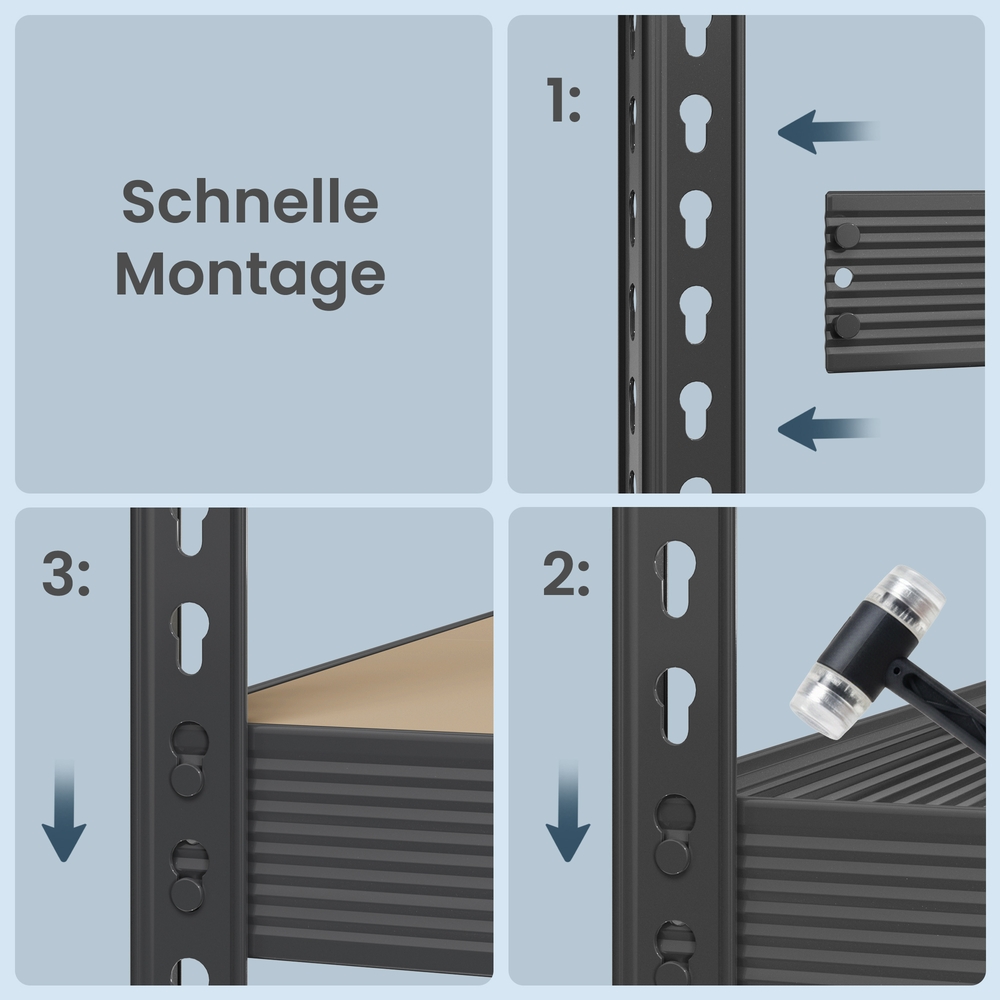 Schnelle Montage

1:

3:

2: